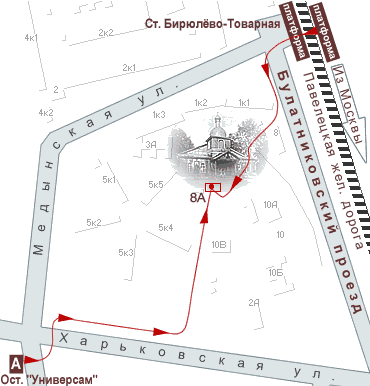 Ст. Бирюлёво-Товарная

платформа

платформа

Из Москвы

Павелецкая жел. дорога

Булатниковский проезд

Медынская ул.

Харьковская ул.

4к1

2к2

2к1

2

4к2

1к2

1к1

1к3

3А

8

5к1

5к5

8А

10А

5к2

5к4

10

10В

5к3

10Б

2А

А

Ост. "Универсам"